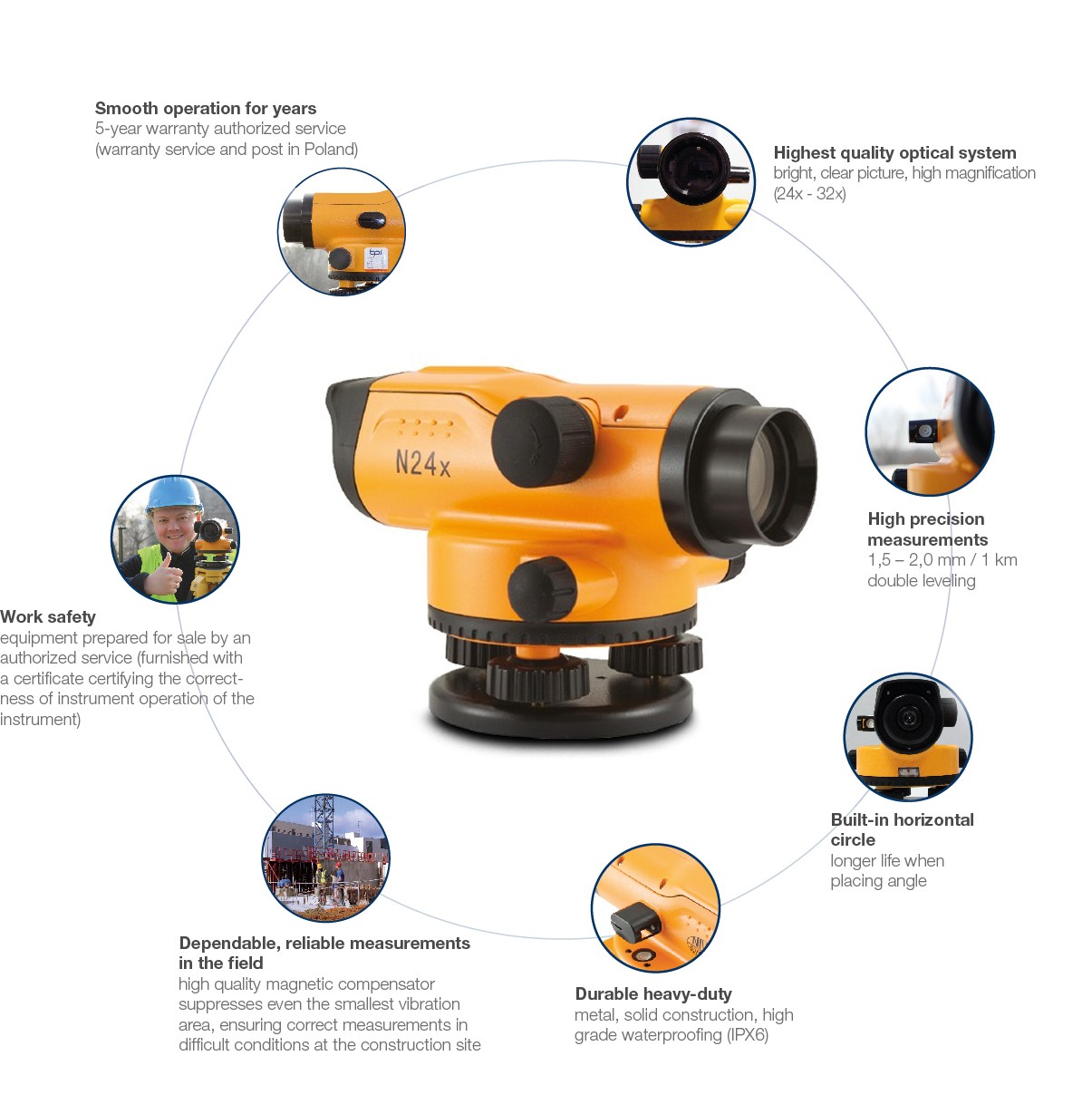 Smooth operation for years
5-year warranty authorized service (warranty service and post in Poland)

Highest quality optical system
bright, clear picture, high magnification (24x - 32x)

N24x

High precision measurements
1,5 – 2,0 mm / 1 km double leveling

Work safety
equipment prepared for sale by an authorized service (furnished with a certificate certifying the correctness of instrument operation of the instrument)

Built-in horizontal circle
longer life when placing angle

Dependable, reliable measurements in the field
high quality magnetic compensator suppresses even the smallest vibration area, ensuring correct measurements in difficult conditions at the construction site

Durable heavy-duty
metal, solid construction, high grade waterproofing (IPX6)